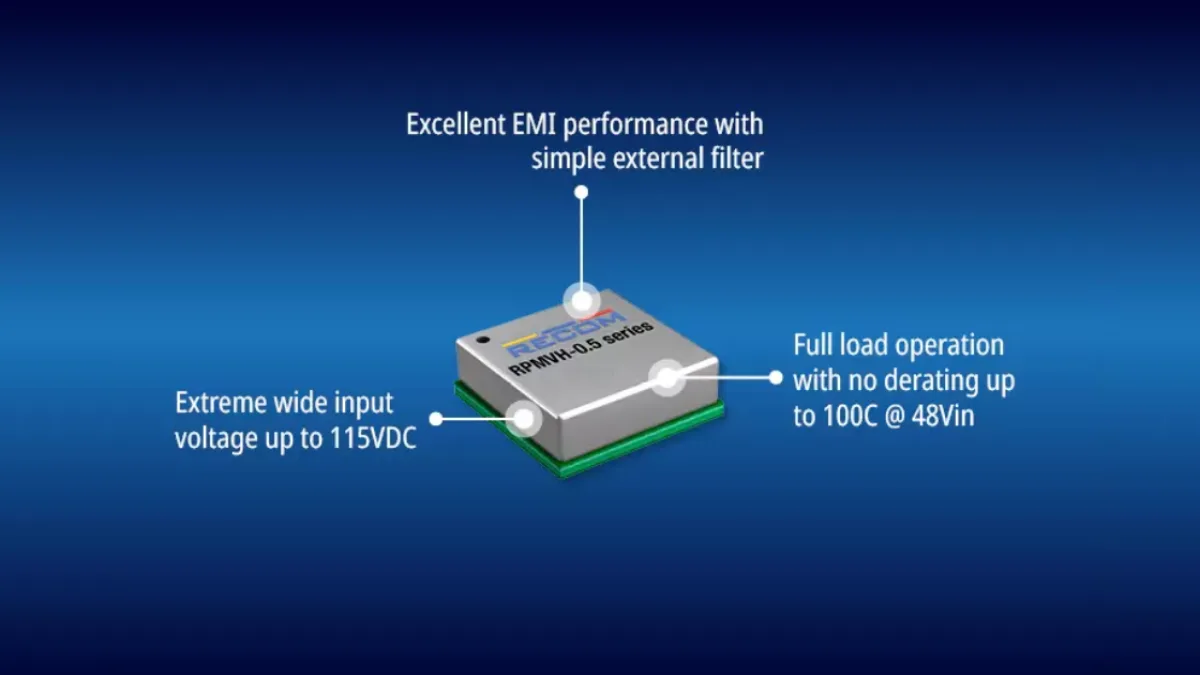 Excellent EMI performance with simple external filter

RECOM
RPMVH-0.5 series

Extreme wide input voltage up to 115VDC

Full load operation with no derating up to 100C @ 48Vin